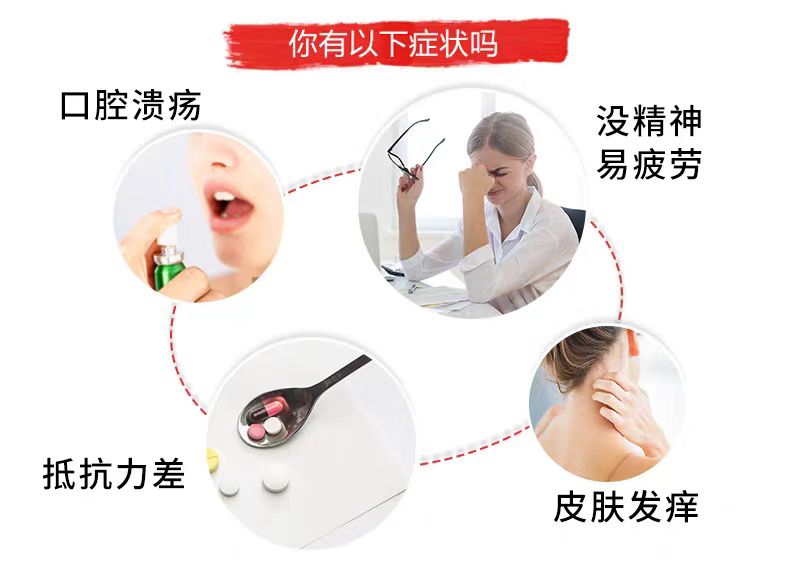 你有以下症状吗

口腔溃疡

没精神
易疲劳

抵抗力差

皮肤发痒